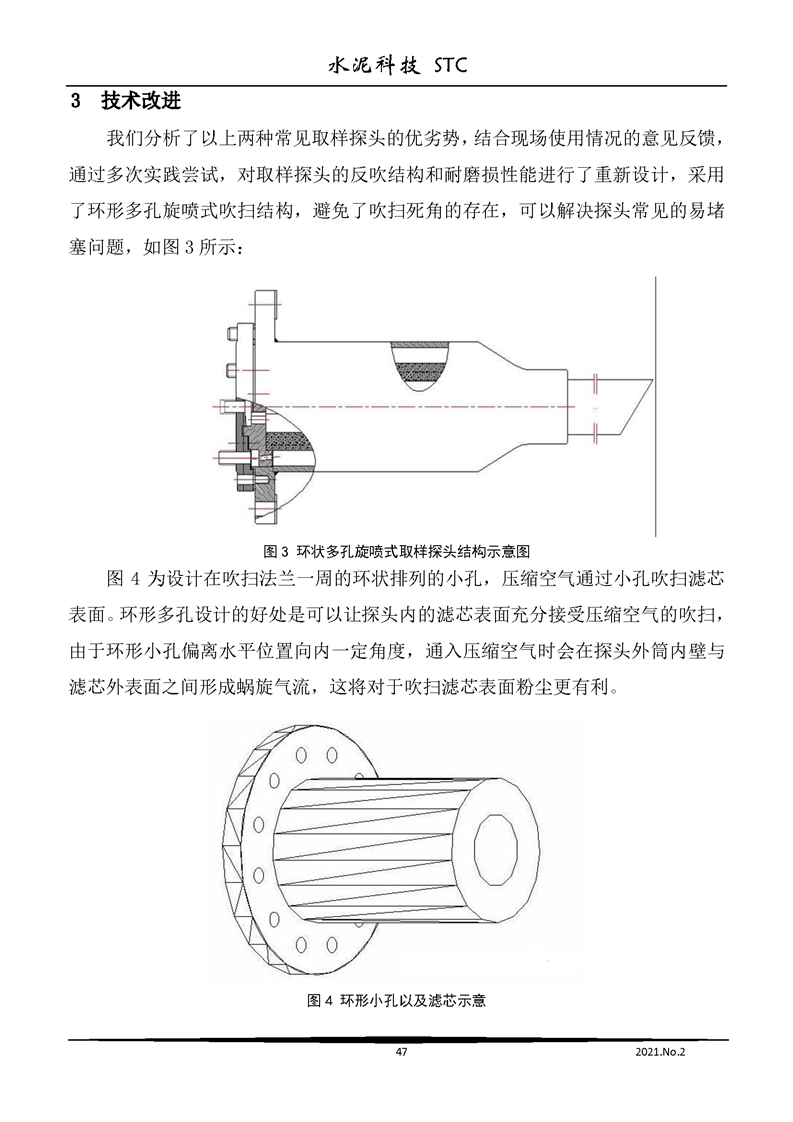 水泥科技 STC

3 技术改进

我们分析了以上两种常见取样探头的优劣势，结合现场使用情况的意见反馈，通过多次实践尝试，对取样探头的反吹结构和耐磨损性能进行了重新设计，采用了环形多孔旋喷式吹扫结构，避免了吹扫死角的存在，可以解决探头常见的易堵塞问题，如图 3 所示：

图 3 环状多孔旋喷式取样探头结构示意图

图 4 为设计在吹扫法兰一周的环状排列的小孔，压缩空气通过小孔吹扫滤芯表面。环形多孔设计的好处是可以让探头内的滤芯表面充分接受压缩空气的吹扫，由于环形小孔偏离水平位置向内一定角度，通入压缩空气时会在探头外筒内壁与滤芯外表面之间形成蜗旋气流，这将对于吹扫滤芯表面粉尘更有利。

图 4 环形小孔以及滤芯示意

47

2021.No.2